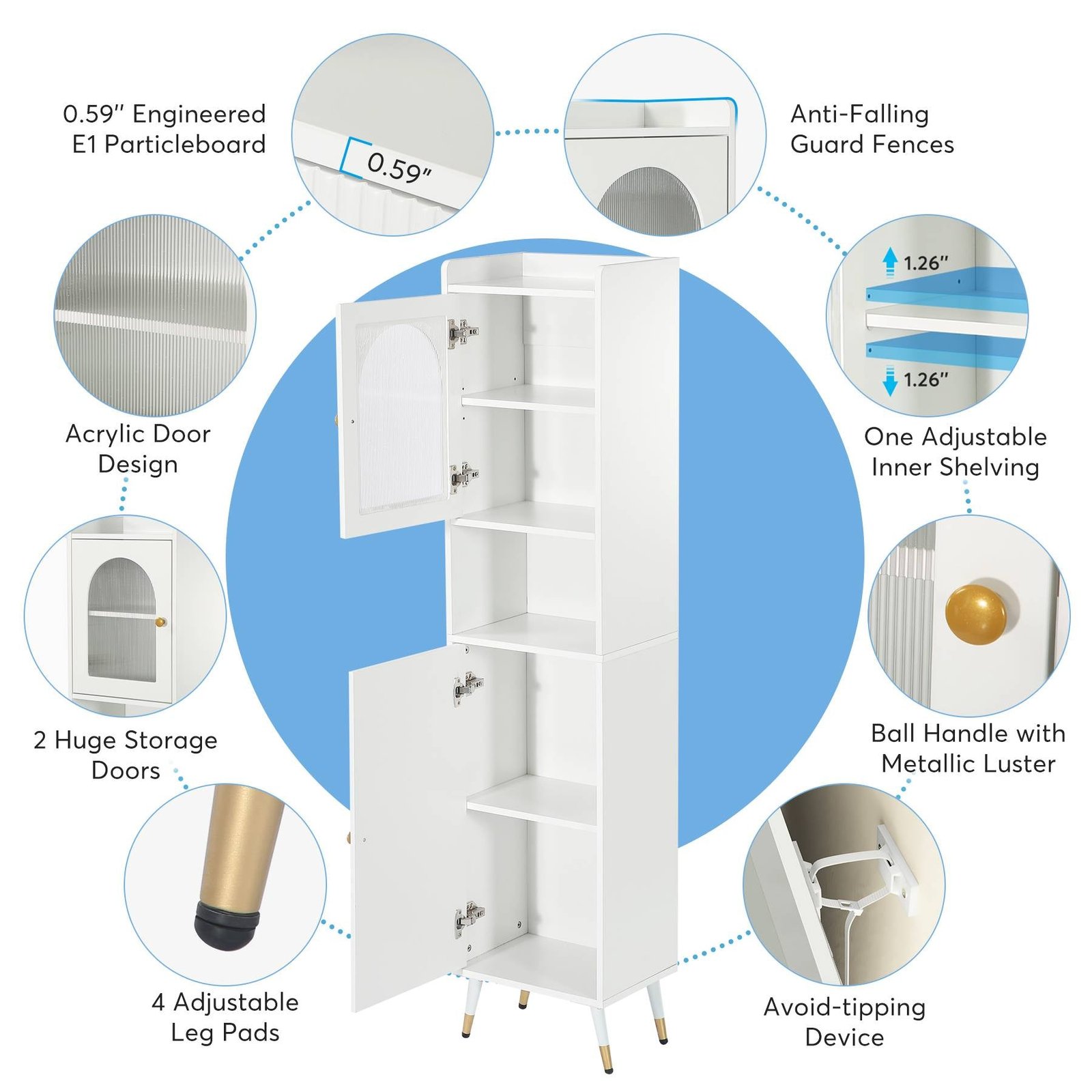 0.59" Engineered E1 Particleboard

0.59"

Anti-Falling Guard Fences

Acrylic Door Design

1.26"

1.26"

One Adjustable Inner Shelving

2 Huge Storage Doors

Ball Handle with Metallic Luster

4 Adjustable Leg Pads

Avoid-tipping Device