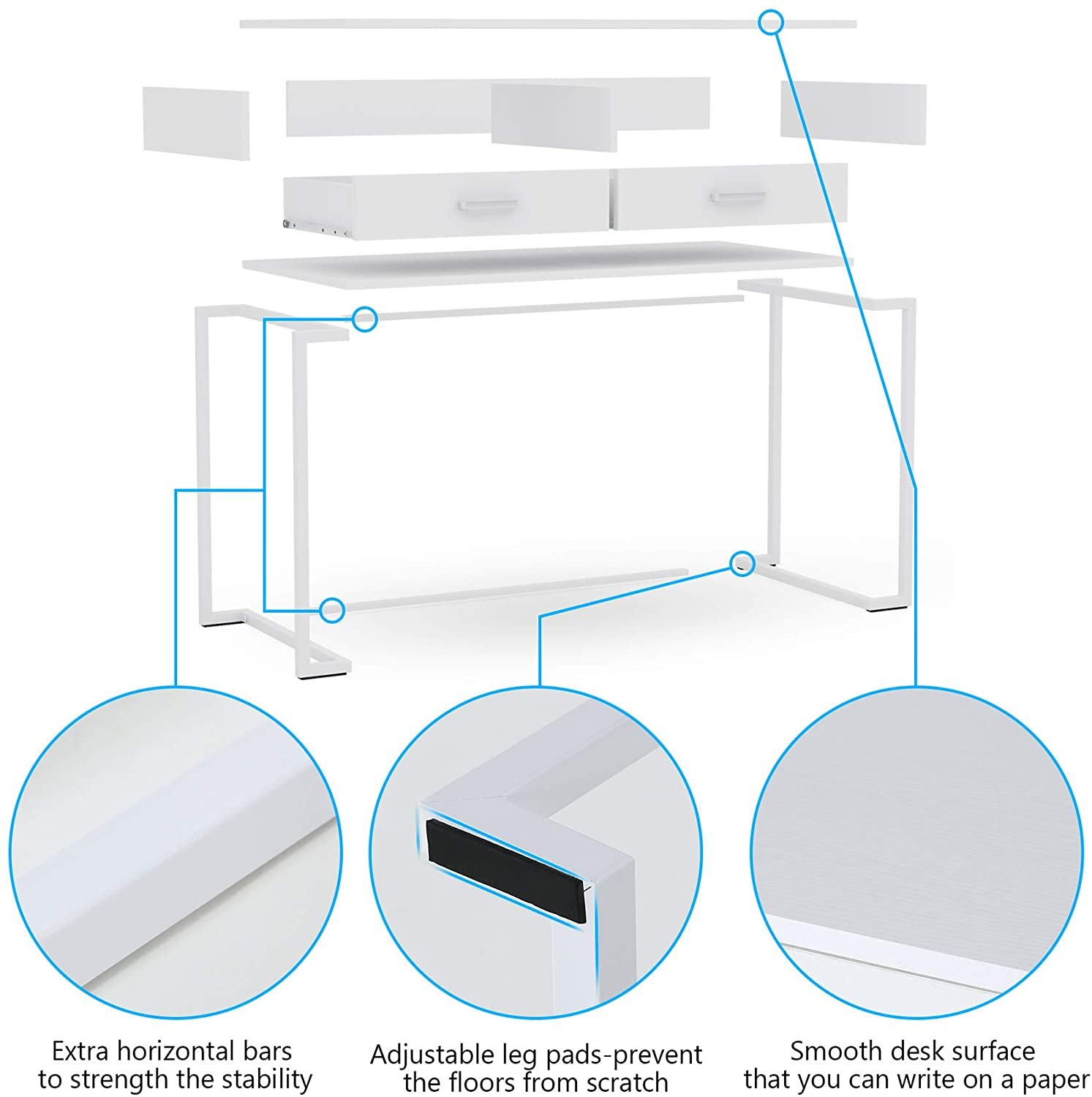 Extra horizontal bars to strength the stability

Adjustable leg pads-prevent the floors from scratch

Smooth desk surface that you can write on a paper